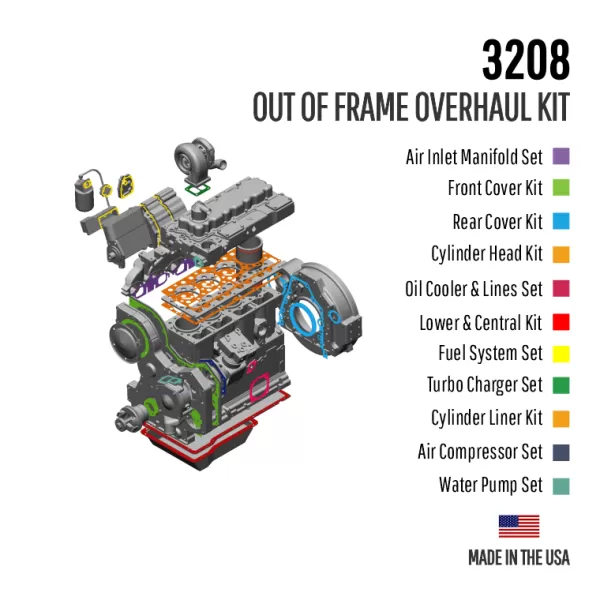 3208
OUT OF FRAME OVERHAUL KIT

Air Inlet Manifold Set
Front Cover Kit
Rear Cover Kit
Cylinder Head Kit
Oil Cooler & Lines Set
Lower & Central Kit
Fuel System Set
Turbo Charger Set
Cylinder Liner Kit
Air Compressor Set
Water Pump Set

MADE IN THE USA